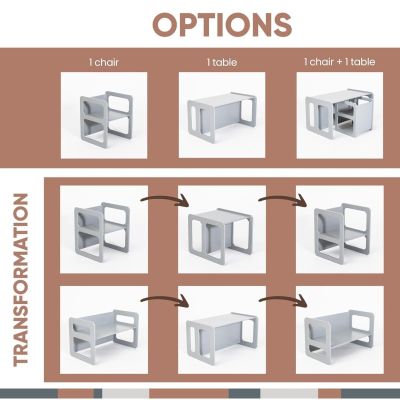 OPTIONS

1 chair

1 table

1 chair + 1 table

TRANSFORMATION